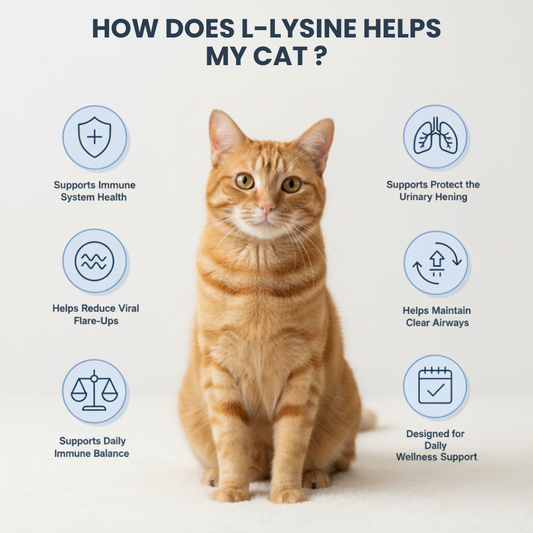 HOW DOES L-LYSINE HELPS MY CAT ?

Supports Immune System Health

Helps Reduce Viral Flare-Ups

Supports Daily Immune Balance

Supports Protect the Urinary Hening

Helps Maintain Clear Airways

Designed for Daily Wellness Support