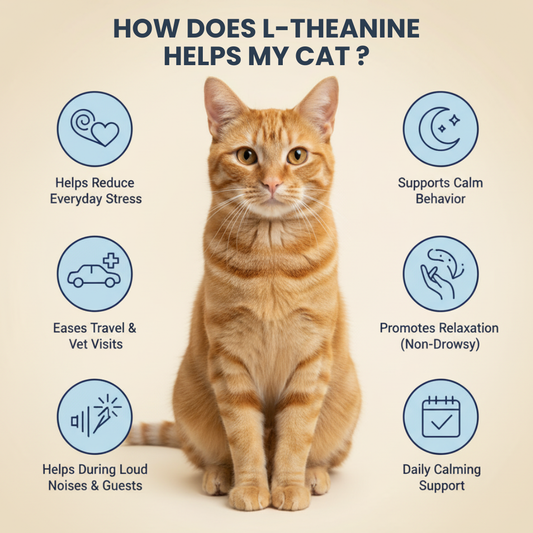 HOW DOES L-THEANINE HELPS MY CAT ?

Helps Reduce Everyday Stress

Eases Travel & Vet Visits

Helps During Loud Noises & Guests

Supports Calm Behavior

Promotes Relaxation (Non-Drowsy)

Daily Calming Support